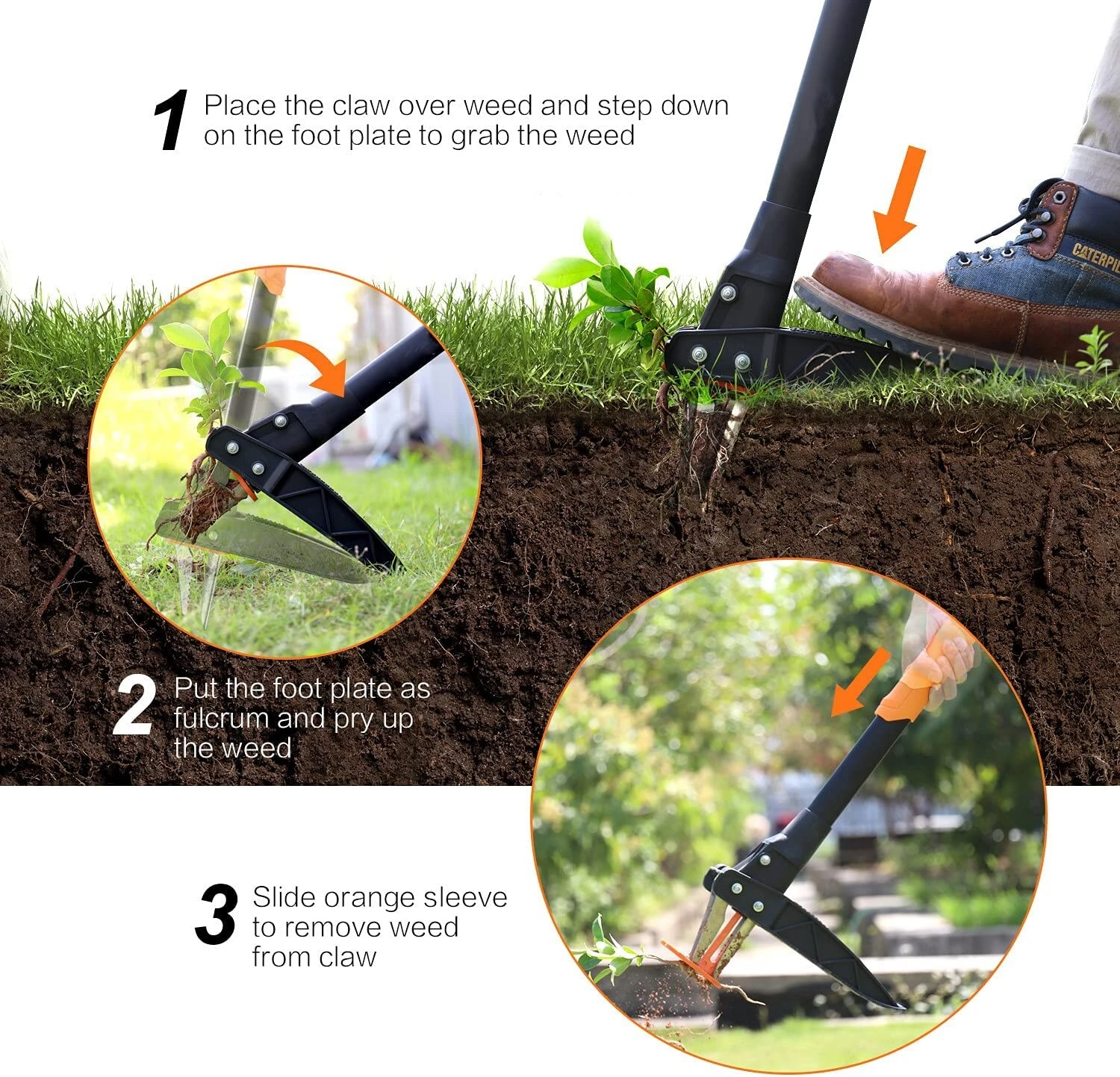 1 Place the claw over weed and step down on the foot plate to grab the weed

CATERPIL

2 Put the foot plate as fulcrum and pry up the weed

3 Slide orange sleeve to remove weed from claw