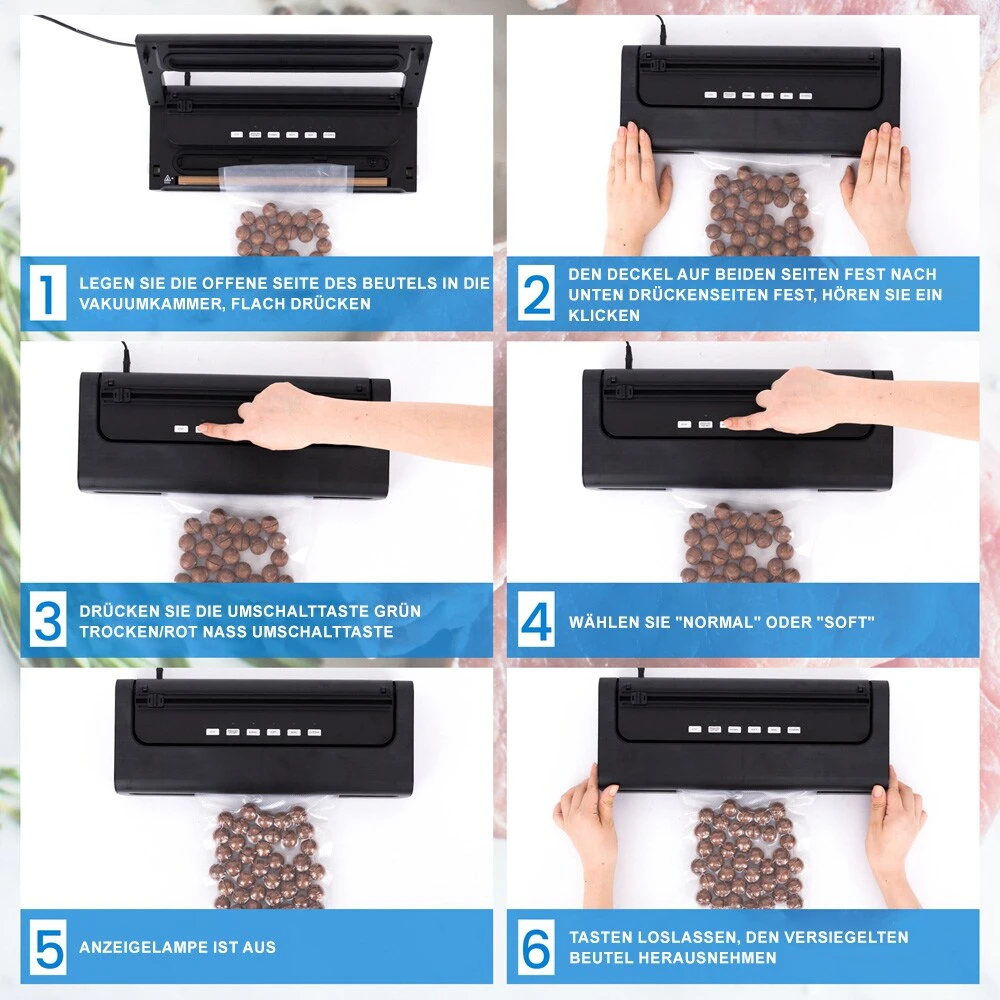 1 LEGEN SIE DIE OFFENE SEITE DES BEUTELS IN DIE VAKUUMKAMMER, FLACH DRÜCKEN

2 DEN DECKEL AUF BEIDEN SEITEN FEST NACH UNTEN DRÜCKENSEITEN FEST, HÖREN SIE EIN KLICKEN

3 DRÜCKEN SIE DIE UMSCHALTTASTE GRÜN TROCKEN/ROT NASS UMSCHALTTASTE

4 WÄHLEN SIE "NORMAL" ODER "SOFT"

5 ANZEIGELAMPE IST AUS

6 TASTEN LOSLASSEN, DEN VERSIEGELTEN BEUTEL HERAUSNEHMEN